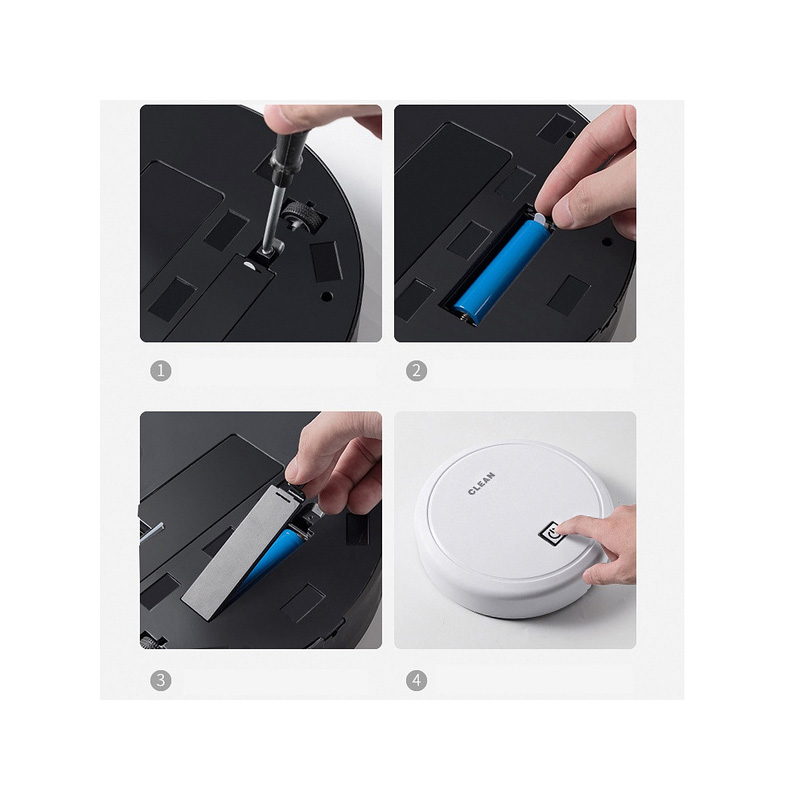 1

2

3

CLEAN

4